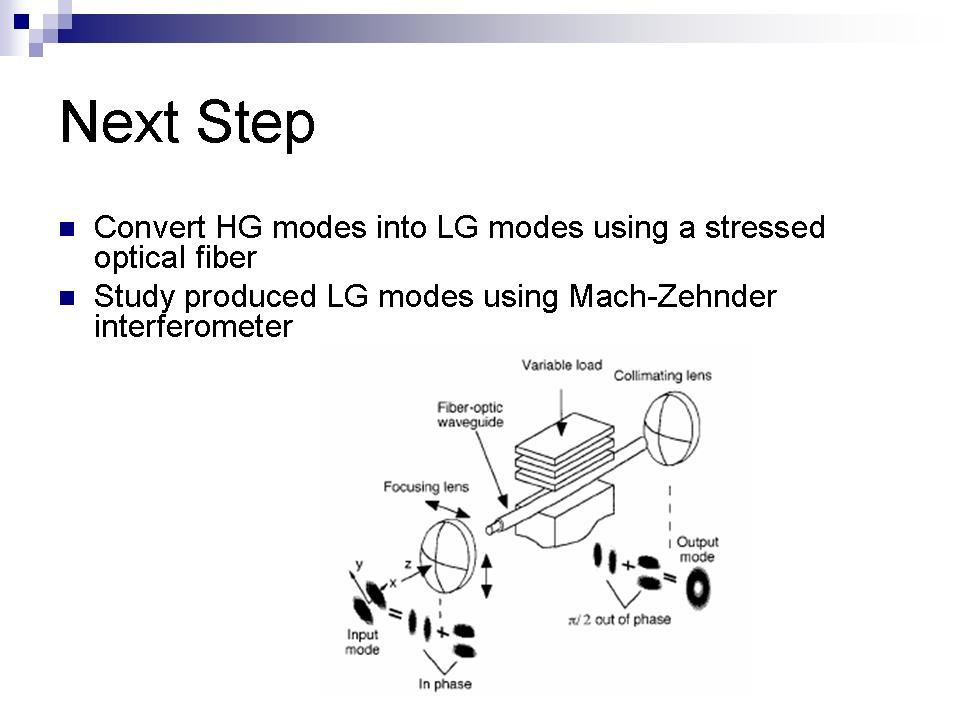 Next Step

Convert HG modes into LG modes using a stressed optical fiber

Study produced LG modes using Mach-Zehnder interferometer

Variable load
Collimating lens
Fiber-optic waveguide
Focusing lens
y
z
x
Input mode
=
+
In phase
+
=
Output mode
$\pi/2$ out of phase