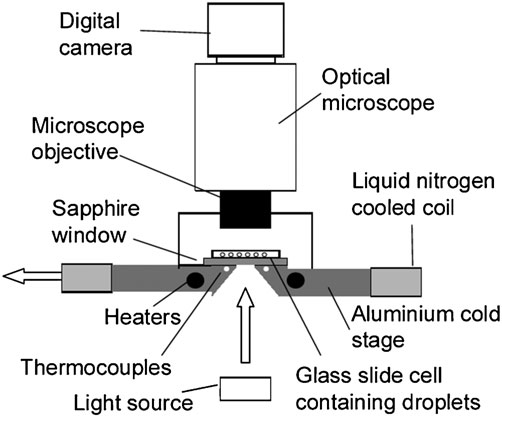 Digital camera

Optical microscope

Microscope objective

Liquid nitrogen cooled coil

Sapphire window

Heaters

Aluminium cold stage

Thermocouples

Glass slide cell containing droplets

Light source